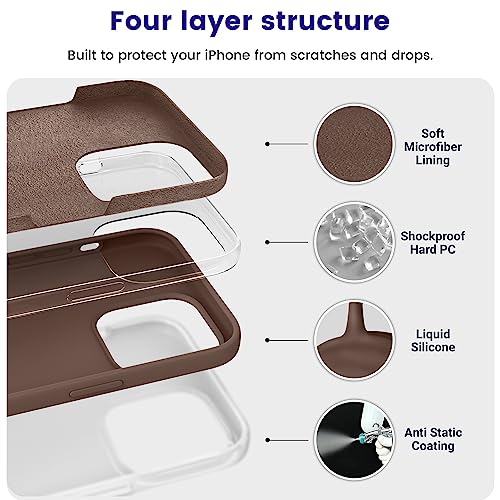 Four layer structure

Built to protect your iPhone from scratches and drops.

Soft Microfiber Lining

Shockproof Hard PC

Liquid Silicone

Anti Static Coating