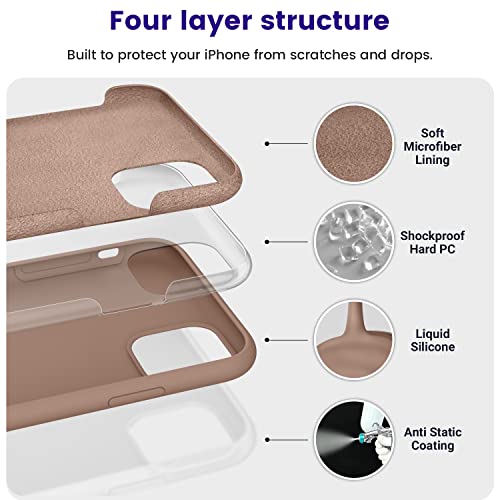 Four layer structure

Built to protect your iPhone from scratches and drops.

Soft Microfiber Lining

Shockproof Hard PC

Liquid Silicone

Anti Static Coating