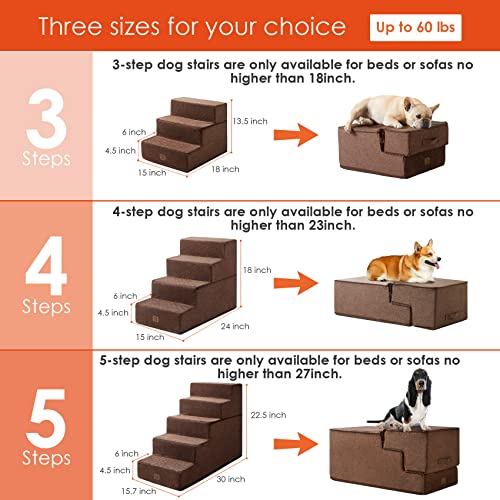 Three sizes for your choice

Up to 60 lbs

3 Steps

3-step dog stairs are only available for beds or sofas no higher than 18inch.

6 inch
4.5 inch
15 inch
18 inch
13.5 inch

4 Steps

4-step dog stairs are only available for beds or sofas no higher than 23inch.

6 inch
4.5 inch
15 inch
24 inch
18 inch

5 Steps

5-step dog stairs are only available for beds or sofas no higher than 27inch.

6 inch
4.5 inch
15.7 inch
30 inch
22.5 inch