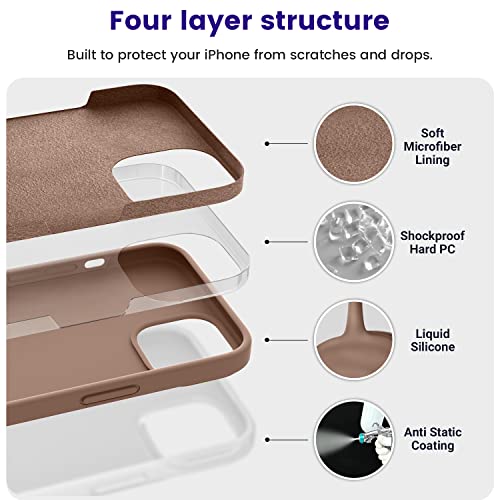 Four layer structure

Built to protect your iPhone from scratches and drops.

Soft Microfiber Lining

Shockproof Hard PC

Liquid Silicone

Anti Static Coating